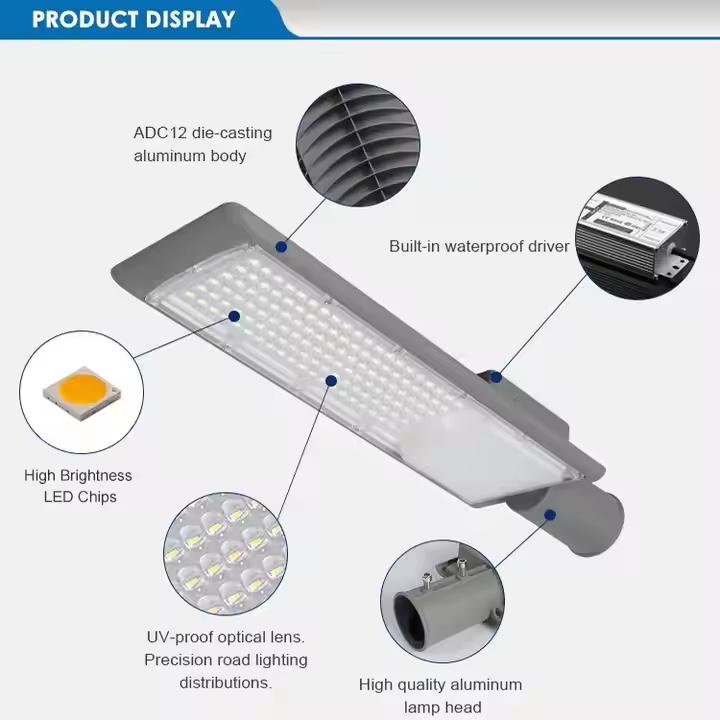 PRODUCT DISPLAY

ADC12 die-casting aluminum body

Built-in waterproof driver

High Brightness LED Chips

UV-proof optical lens. Precision road lighting distributions.

High quality aluminum lamp head