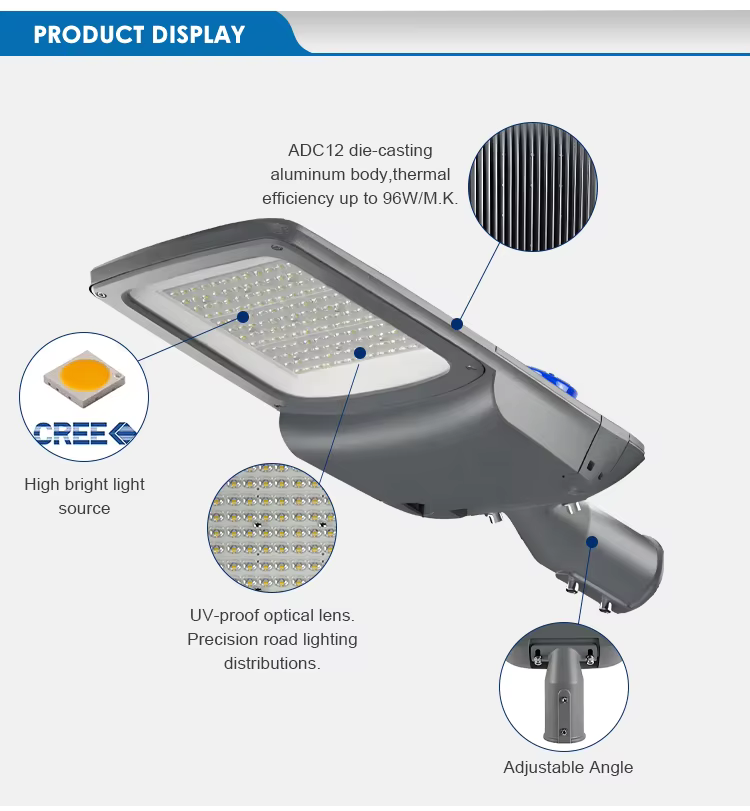 PRODUCT DISPLAY

ADC12 die-casting aluminum body,thermal efficiency up to 96W/M.K.

CREE

High bright light source

UV-proof optical lens. Precision road lighting distributions.

Adjustable Angle