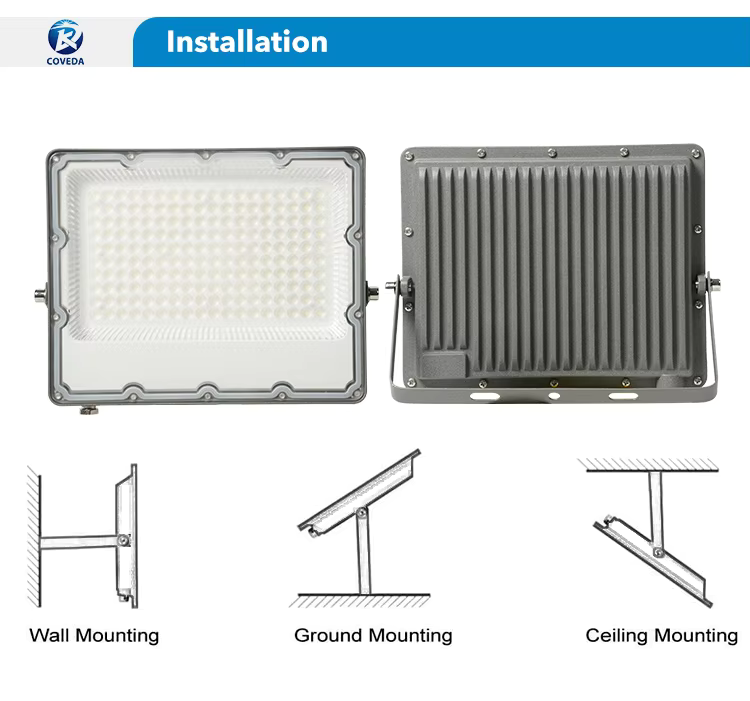 COVEDA

Installation

Wall Mounting

Ground Mounting

Ceiling Mounting