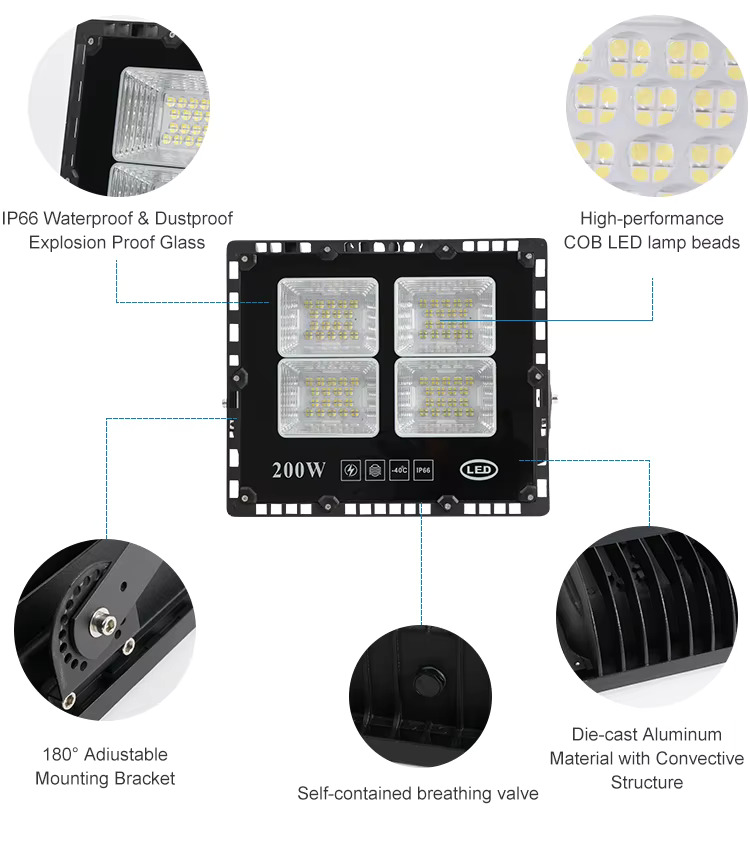 IP66 Waterproof & Dustproof
Explosion Proof Glass

High-performance
COB LED lamp beads

200W

-40°C

IP66

LED

180° Adiustable
Mounting Bracket

Self-contained breathing valve

Die-cast Aluminum
Material with Convective
Structure