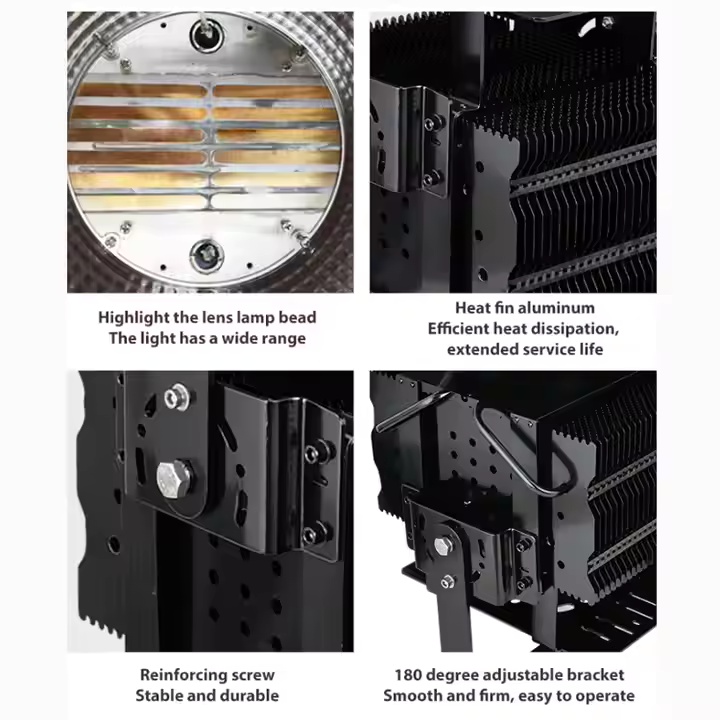 Highlight the lens lamp bead
The light has a wide range

Heat fin aluminum
Efficient heat dissipation,
extended service life

Reinforcing screw
Stable and durable

180 degree adjustable bracket
Smooth and firm, easy to operate