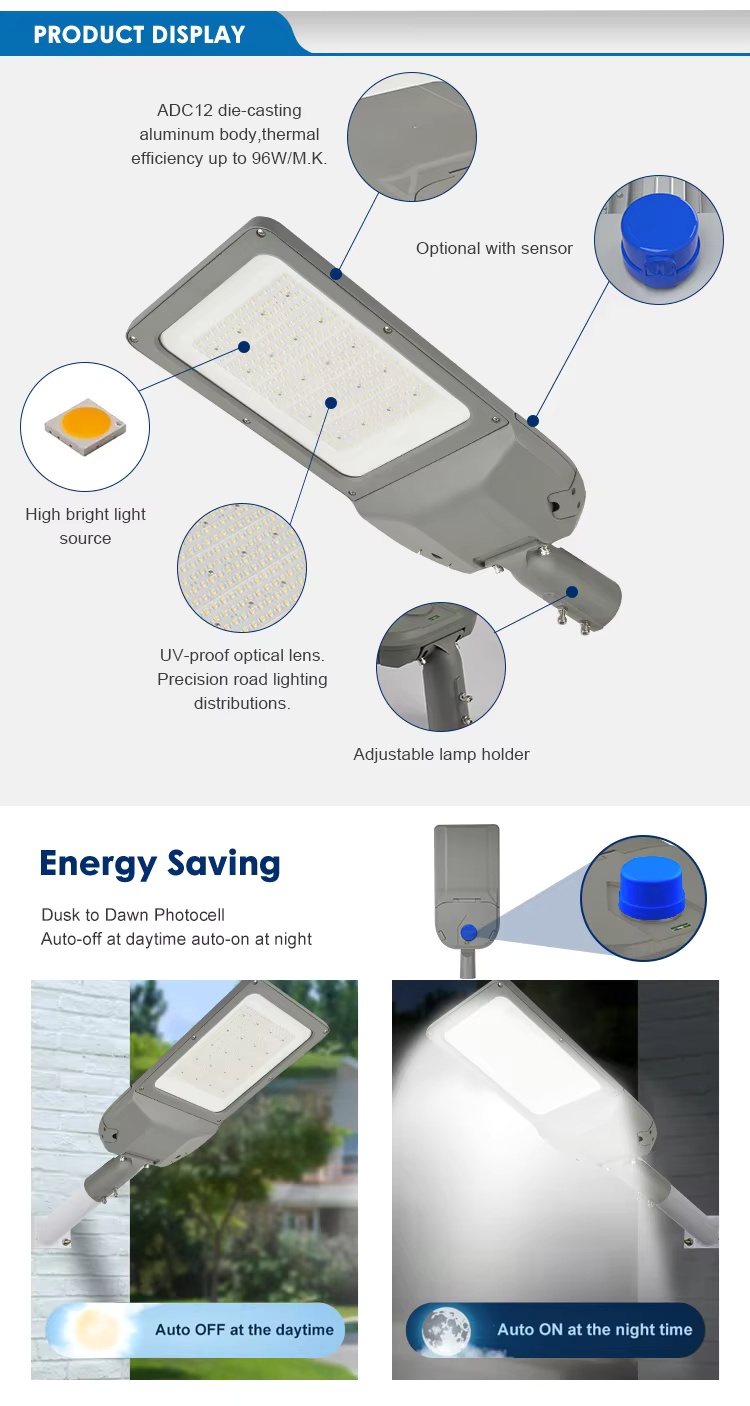 PRODUCT DISPLAY

ADC12 die-casting aluminum body,thermal efficiency up to 96W/M.K.

Optional with sensor

High bright light source

UV-proof optical lens. Precision road lighting distributions.

Adjustable lamp holder

Energy Saving

Dusk to Dawn Photocell
Auto-off at daytime auto-on at night

Auto OFF at the daytime

Auto ON at the night time