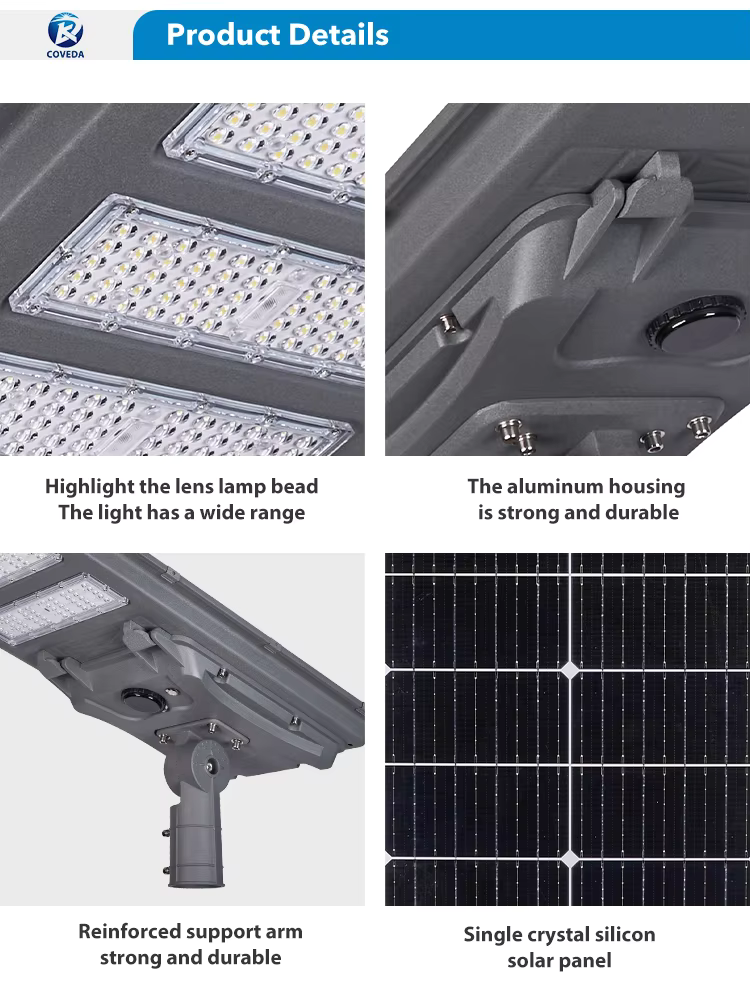 COVEDA

Product Details

Highlight the lens lamp bead
The light has a wide range

The aluminum housing
is strong and durable

Reinforced support arm
strong and durable

Single crystal silicon
solar panel