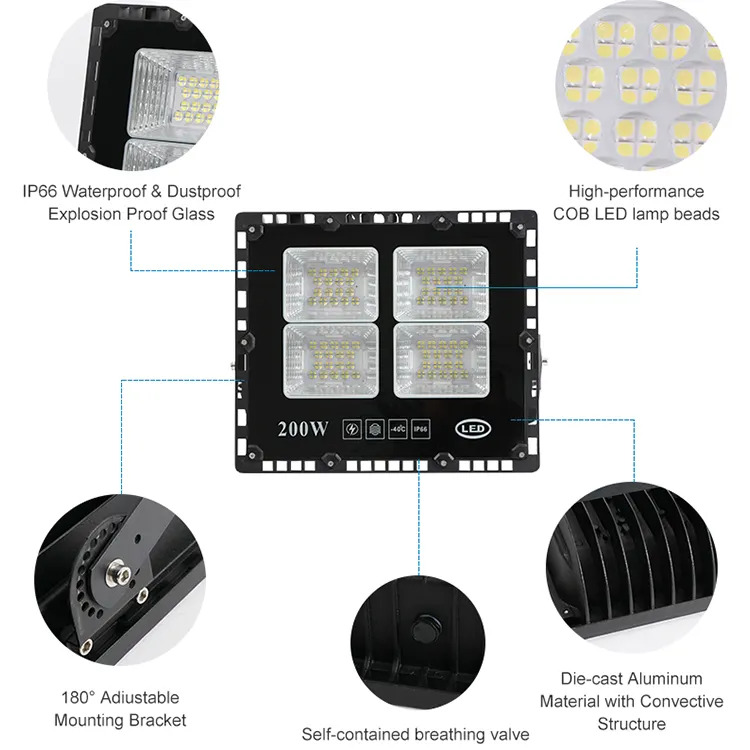 IP66 Waterproof & Dustproof
Explosion Proof Glass

High-performance
COB LED lamp beads

200W

-40℃

IP66

LED

180° Adiustable
Mounting Bracket

Self-contained breathing valve

Die-cast Aluminum
Material with Convective
Structure