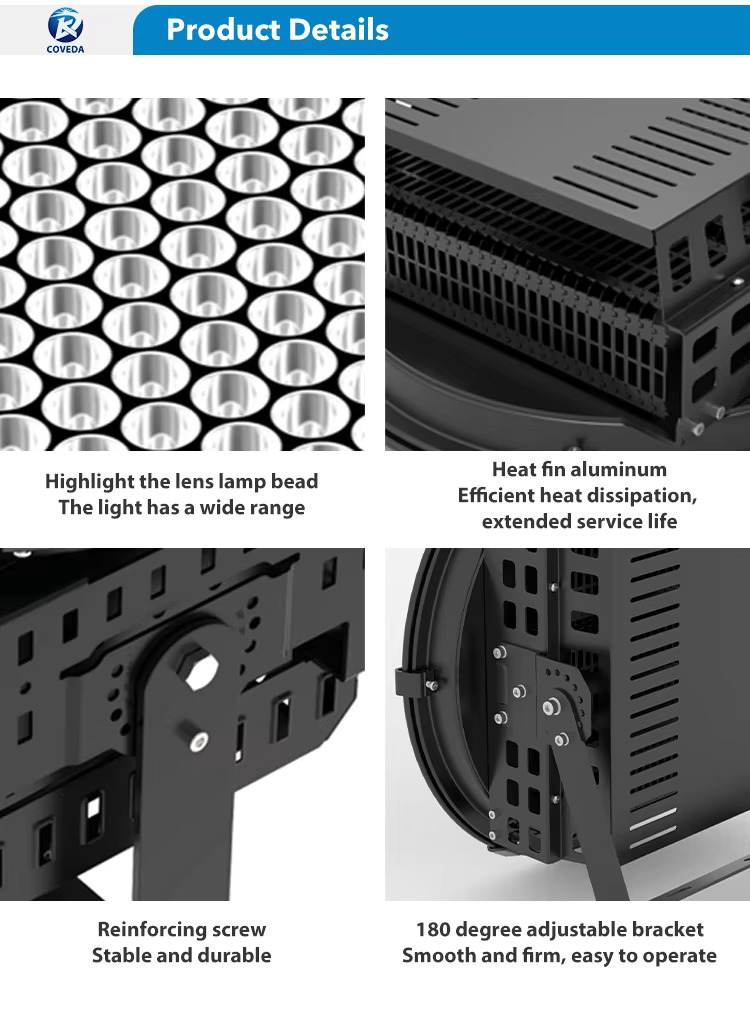 COVEDA

Product Details

Highlight the lens lamp bead
The light has a wide range

Heat fin aluminum
Efficient heat dissipation,
extended service life

Reinforcing screw
Stable and durable

180 degree adjustable bracket
Smooth and firm, easy to operate