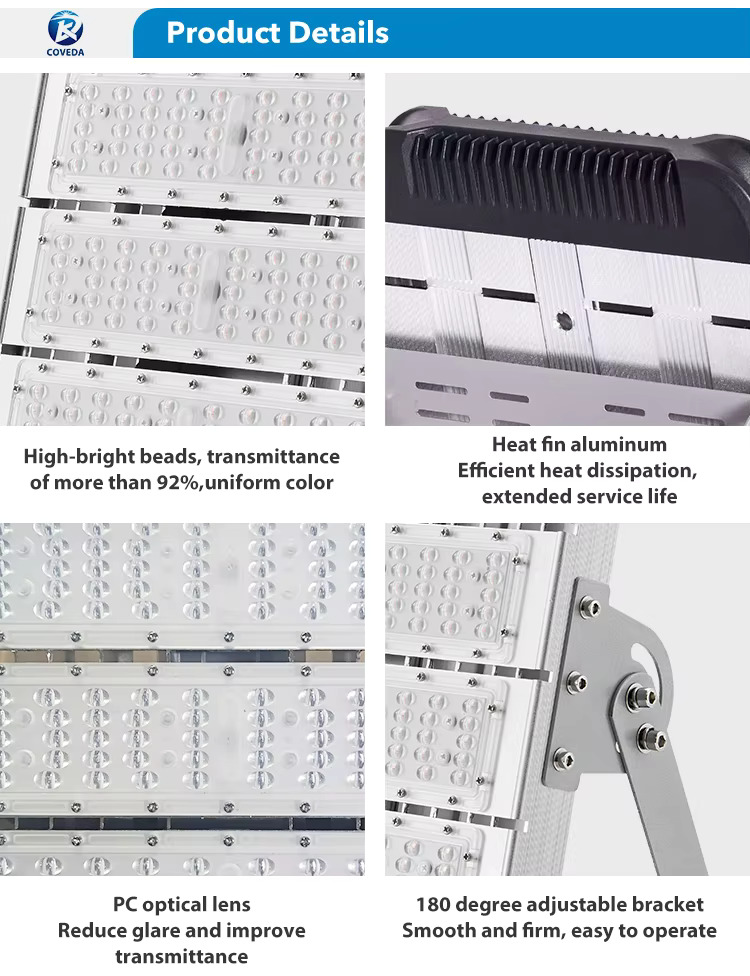 COVEDA

Product Details

High-bright beads, transmittance of more than 92%,uniform color

Heat fin aluminum
Efficient heat dissipation, extended service life

PC optical lens
Reduce glare and improve transmittance

180 degree adjustable bracket
Smooth and firm, easy to operate