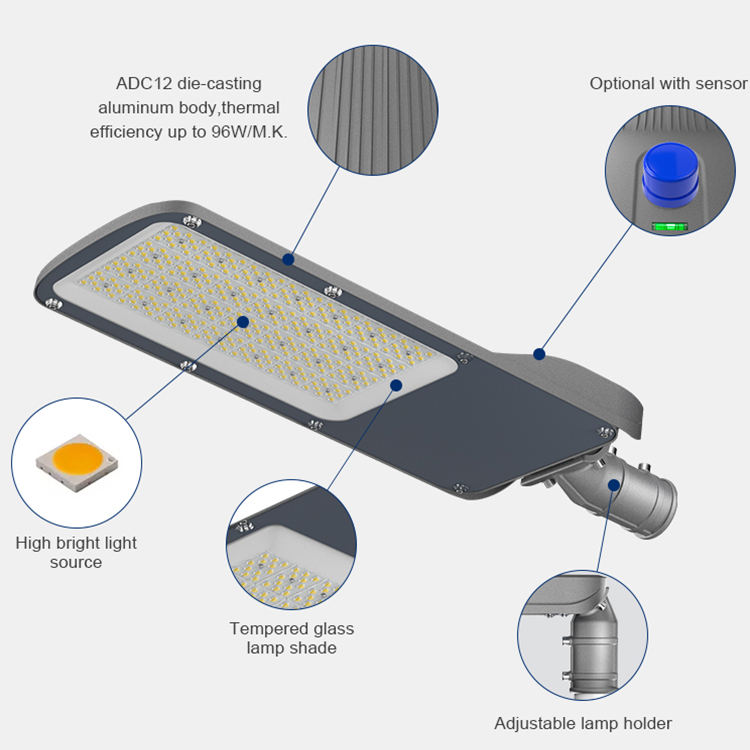 ADC12 die-casting aluminum body,thermal efficiency up to 96W/M.K.

Optional with sensor

High bright light source

Tempered glass lamp shade

Adjustable lamp holder