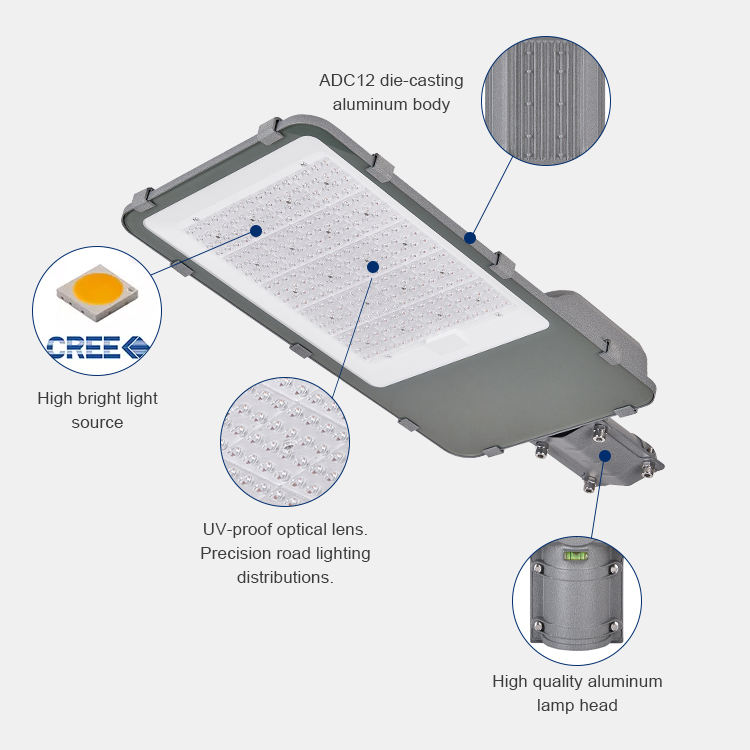 ADC12 die-casting aluminum body

CREE

High bright light source

UV-proof optical lens. Precision road lighting distributions.

High quality aluminum lamp head