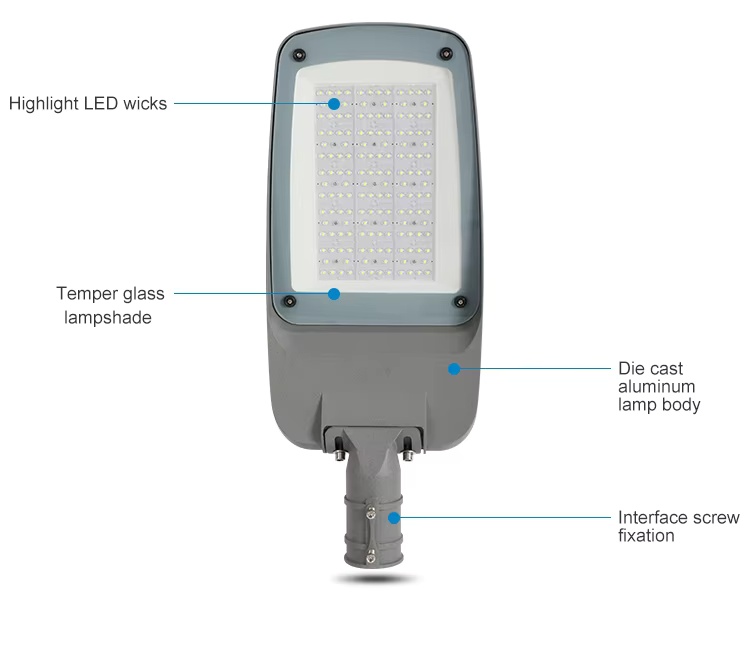 Highlight LED wicks

Temper glass lampshade

Die cast aluminum lamp body

Interface screw fixation