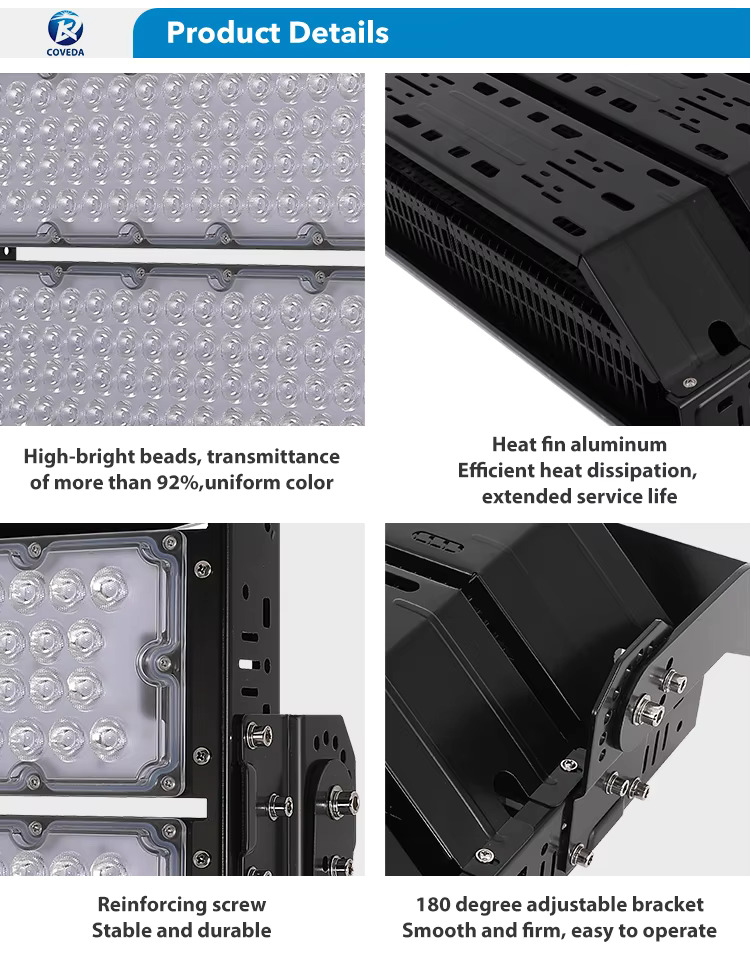 COVEDA

Product Details

High-bright beads, transmittance of more than 92%,uniform color

Heat fin aluminum
Efficient heat dissipation, extended service life

Reinforcing screw
Stable and durable

180 degree adjustable bracket
Smooth and firm, easy to operate