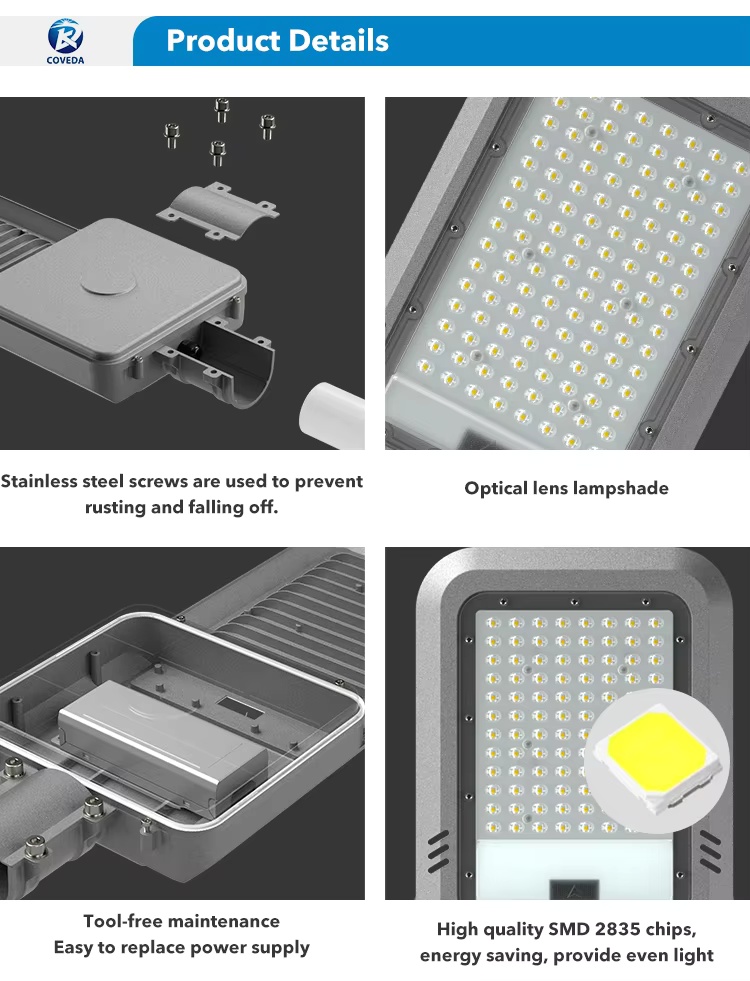 COVEDA

Product Details

Stainless steel screws are used to prevent rusting and falling off.

Optical lens lampshade

Tool-free maintenance
Easy to replace power supply

High quality SMD 2835 chips, energy saving, provide even light