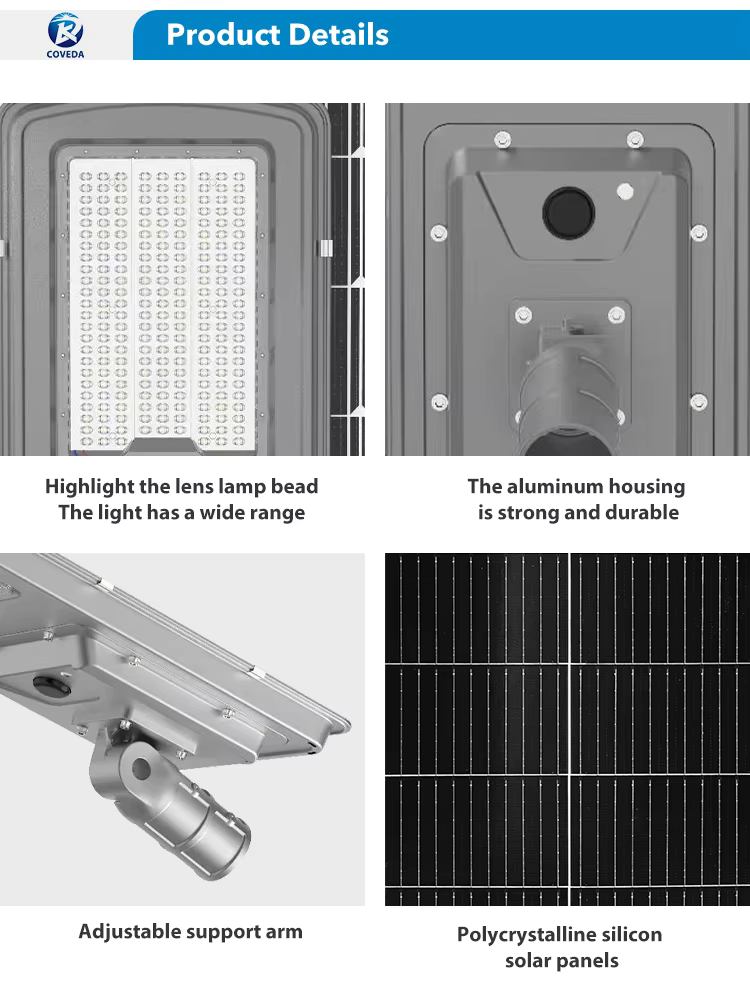 COVEDA

Product Details

Highlight the lens lamp bead
The light has a wide range

The aluminum housing
is strong and durable

Adjustable support arm

Polycrystalline silicon
solar panels