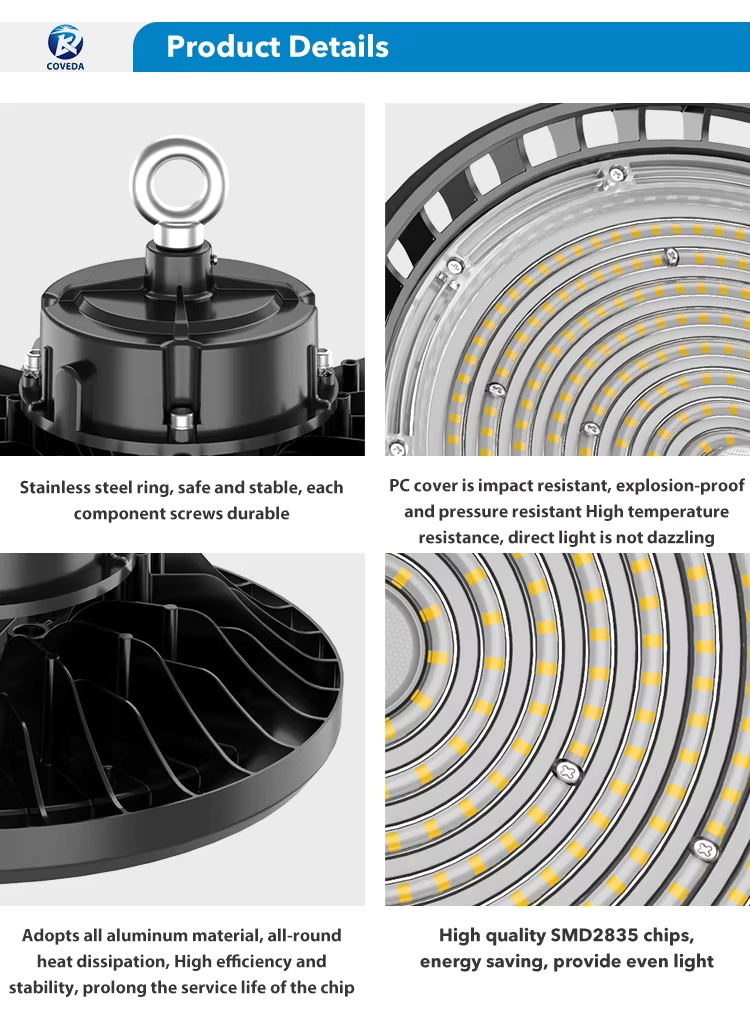 COVEDA

Product Details

Stainless steel ring, safe and stable, each component screws durable

PC cover is impact resistant, explosion-proof and pressure resistant High temperature resistance, direct light is not dazzling

Adopts all aluminum material, all-round heat dissipation, High efficiency and stability, prolong the service life of the chip

High quality SMD2835 chips, energy saving, provide even light