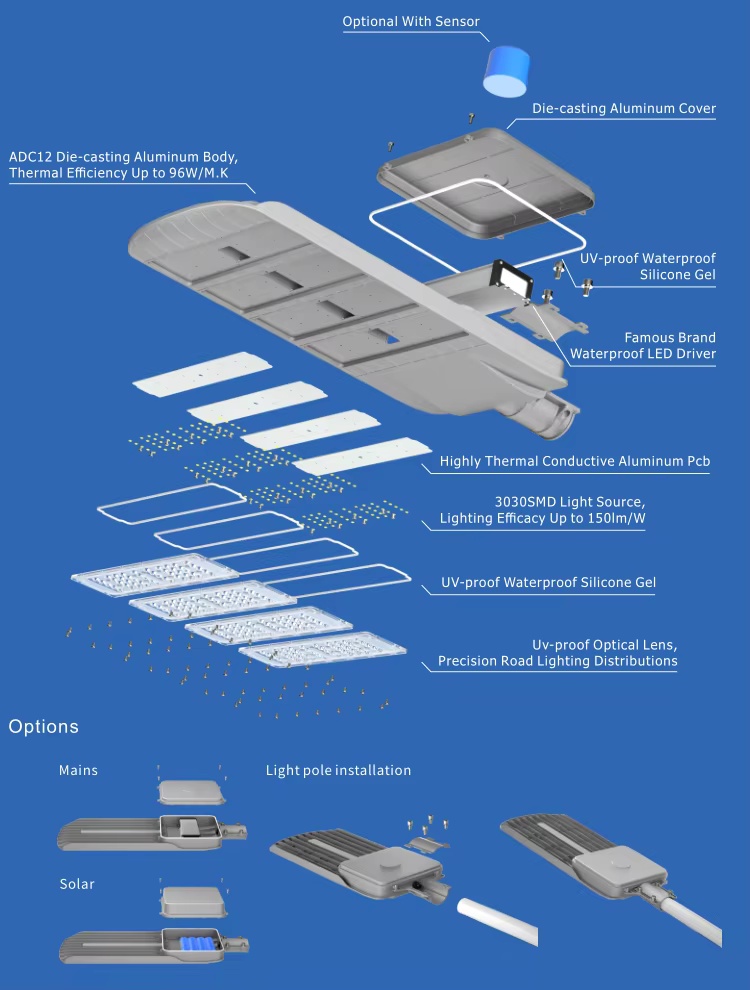 Optional With Sensor

Die-casting Aluminum Cover

ADC12 Die-casting Aluminum Body, Thermal Efficiency Up to 96W/M.K

UV-proof Waterproof Silicone Gel

Famous Brand Waterproof LED Driver

Highly Thermal Conductive Aluminum Pcb

3030SMD Light Source, Lighting Efficacy Up to 150lm/W

UV-proof Waterproof Silicone Gel

Uv-proof Optical Lens, Precision Road Lighting Distributions

Options

Mains

Light pole installation

Solar