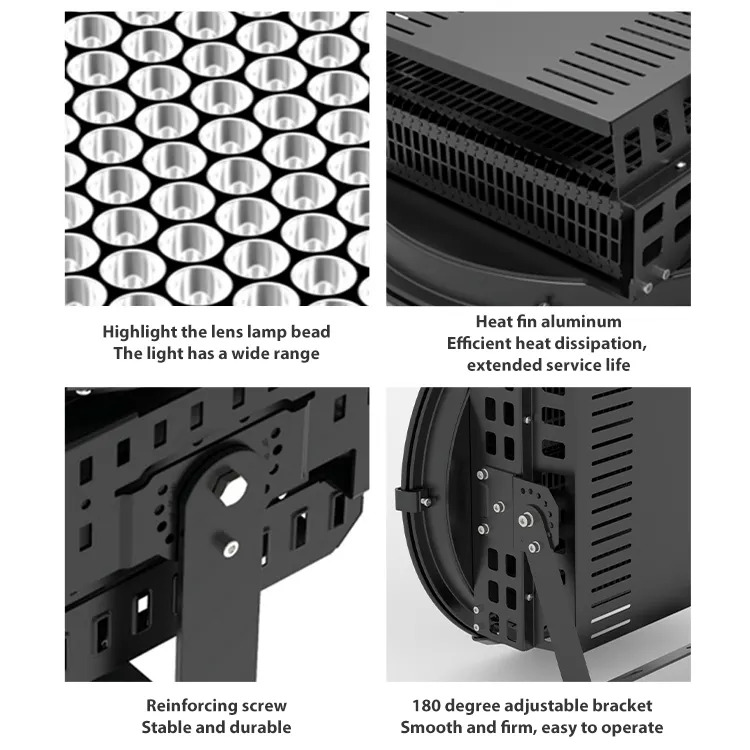 Highlight the lens lamp bead
The light has a wide range

Heat fin aluminum
Efficient heat dissipation, extended service life

Reinforcing screw
Stable and durable

180 degree adjustable bracket
Smooth and firm, easy to operate