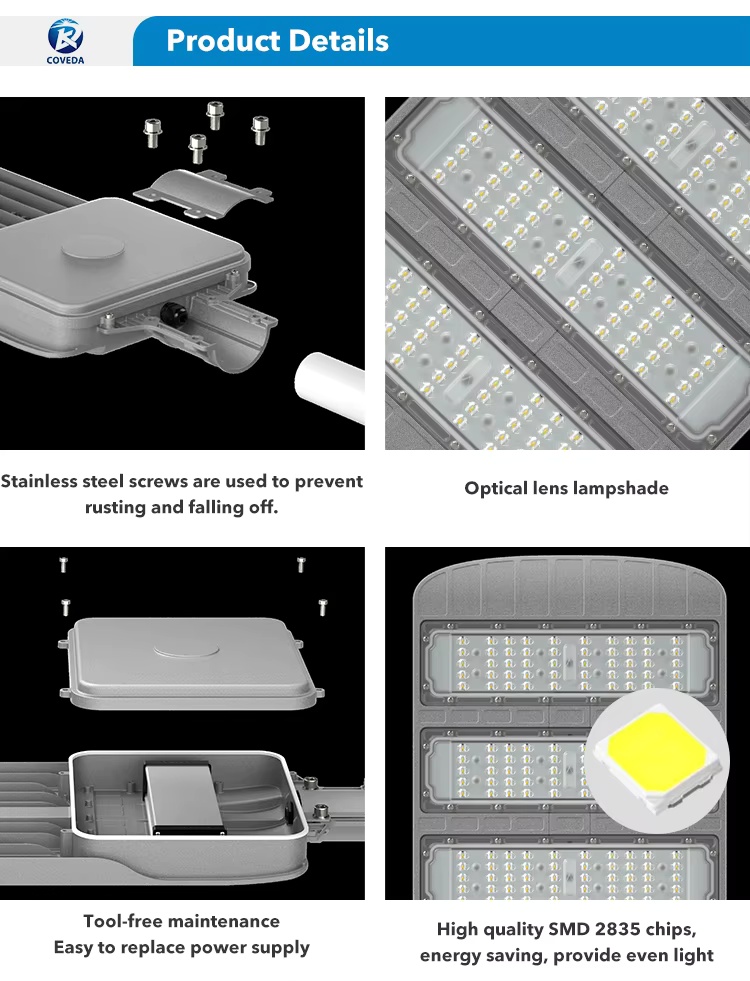 COVEDA

Product Details

Stainless steel screws are used to prevent rusting and falling off.

Optical lens lampshade

Tool-free maintenance
Easy to replace power supply

High quality SMD 2835 chips, energy saving, provide even light