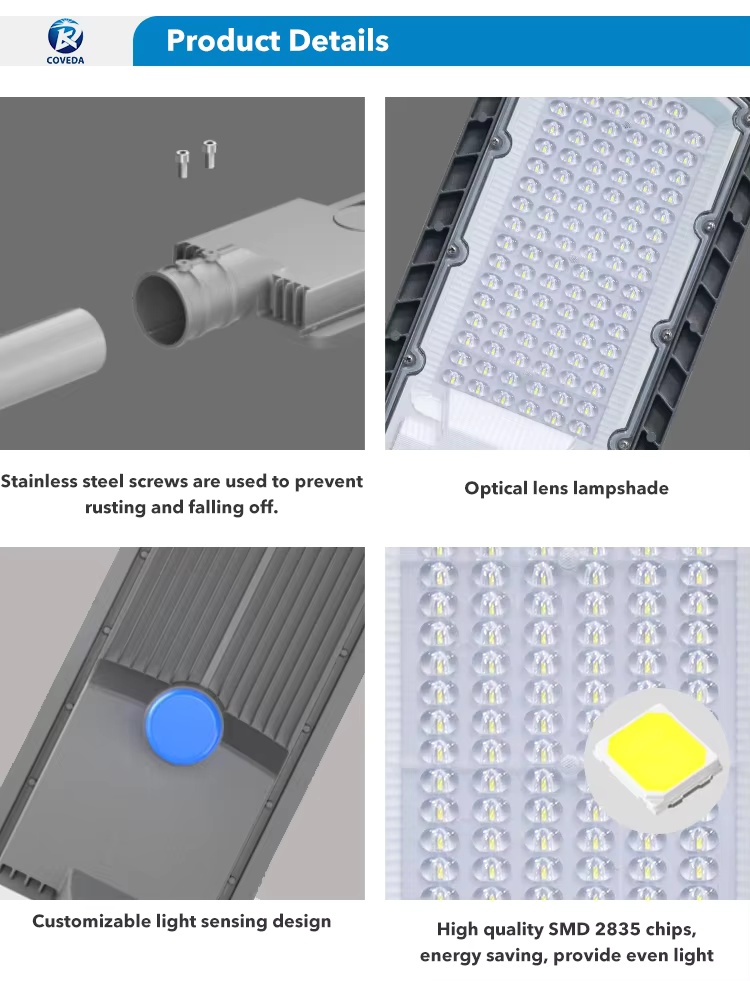 COVEDA

Product Details

Stainless steel screws are used to prevent rusting and falling off.

Optical lens lampshade

Customizable light sensing design

High quality SMD 2835 chips, energy saving, provide even light